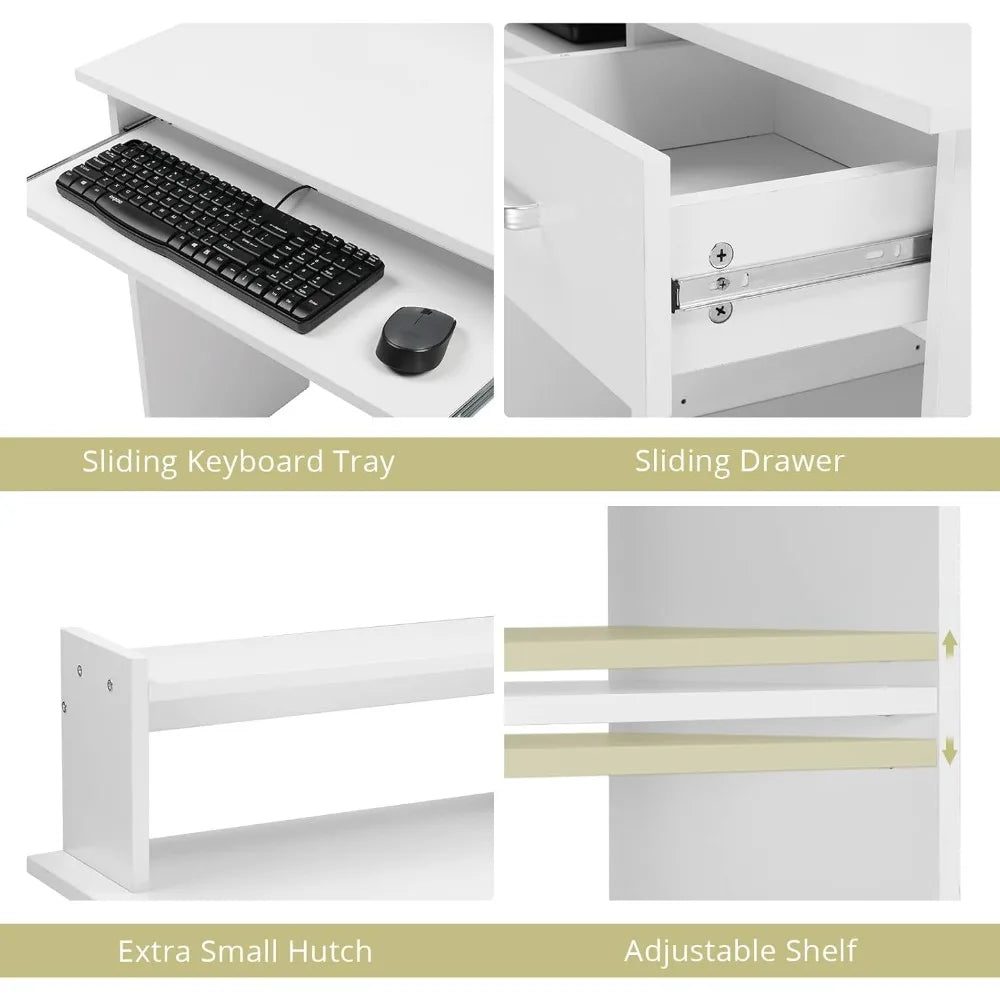 Sliding Keyboard Tray

Sliding Drawer

Extra Small Hutch

Adjustable Shelf