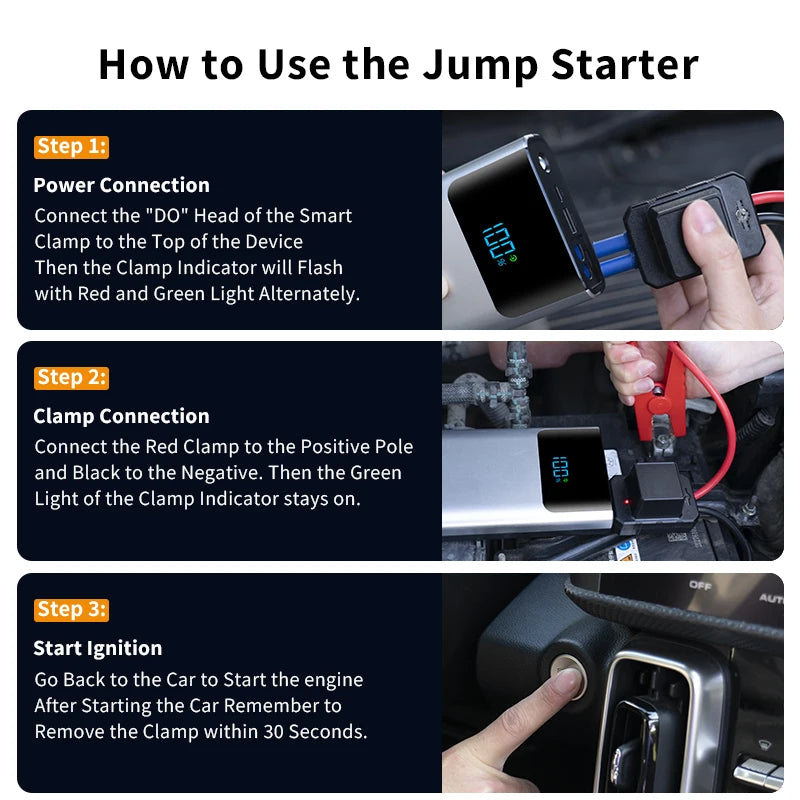 How to Use the Jump Starter

Step 1:

Power Connection

Connect the "DO" Head of the Smart Clamp to the Top of the Device Then the Clamp Indicator will Flash with Red and Green Light Alternately.

Step 2:

Clamp Connection

Connect the Red Clamp to the Positive Pole and Black to the Negative. Then the Green Light of the Clamp Indicator stays on.

Step 3:

Start Ignition

Go Back to the Car to Start the engine After Starting the Car Remember to Remove the Clamp within 30 Seconds.

OFF

AUT