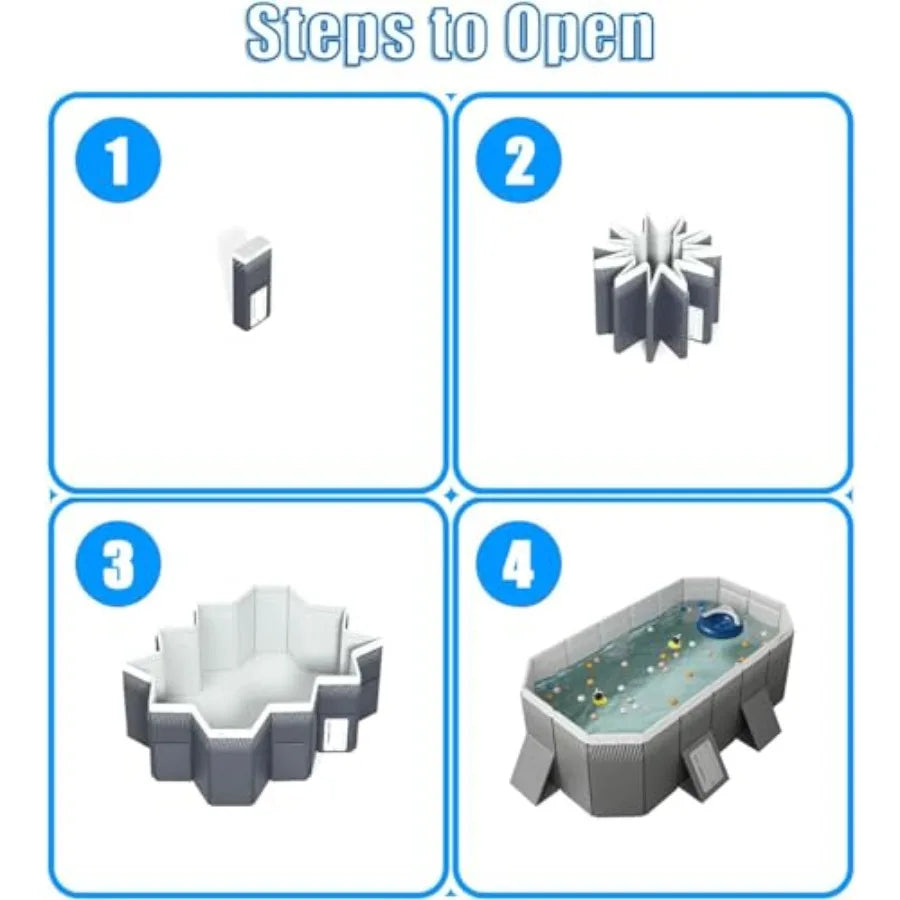 Steps to Open

1

2

3

4